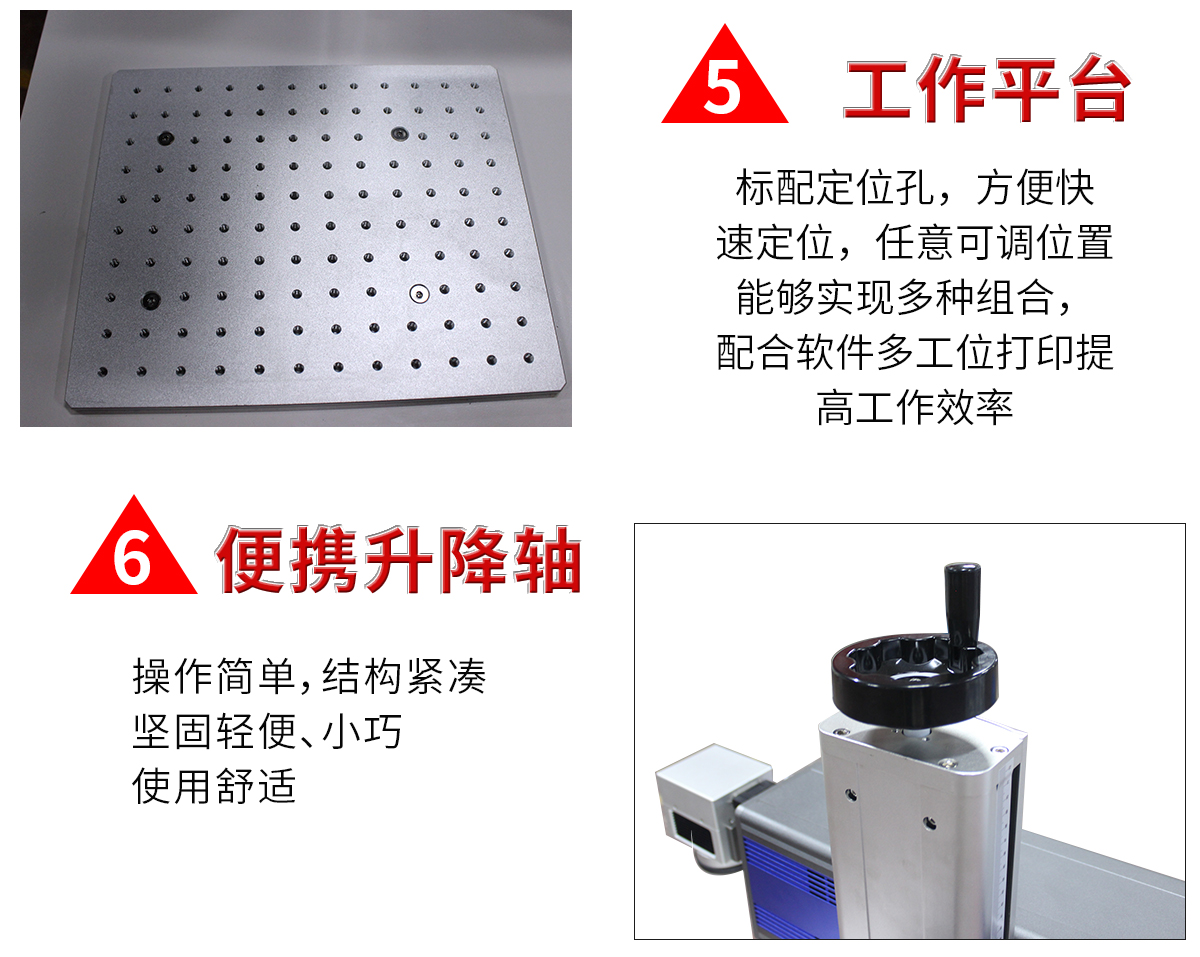 5 工作平台

标配定位孔，方便快速定位，任意可调位置能够实现多种组合，配合软件多工位打印提高工作效率

6 便携升降轴

操作简单,结构紧凑
坚固轻便、小巧
使用舒适