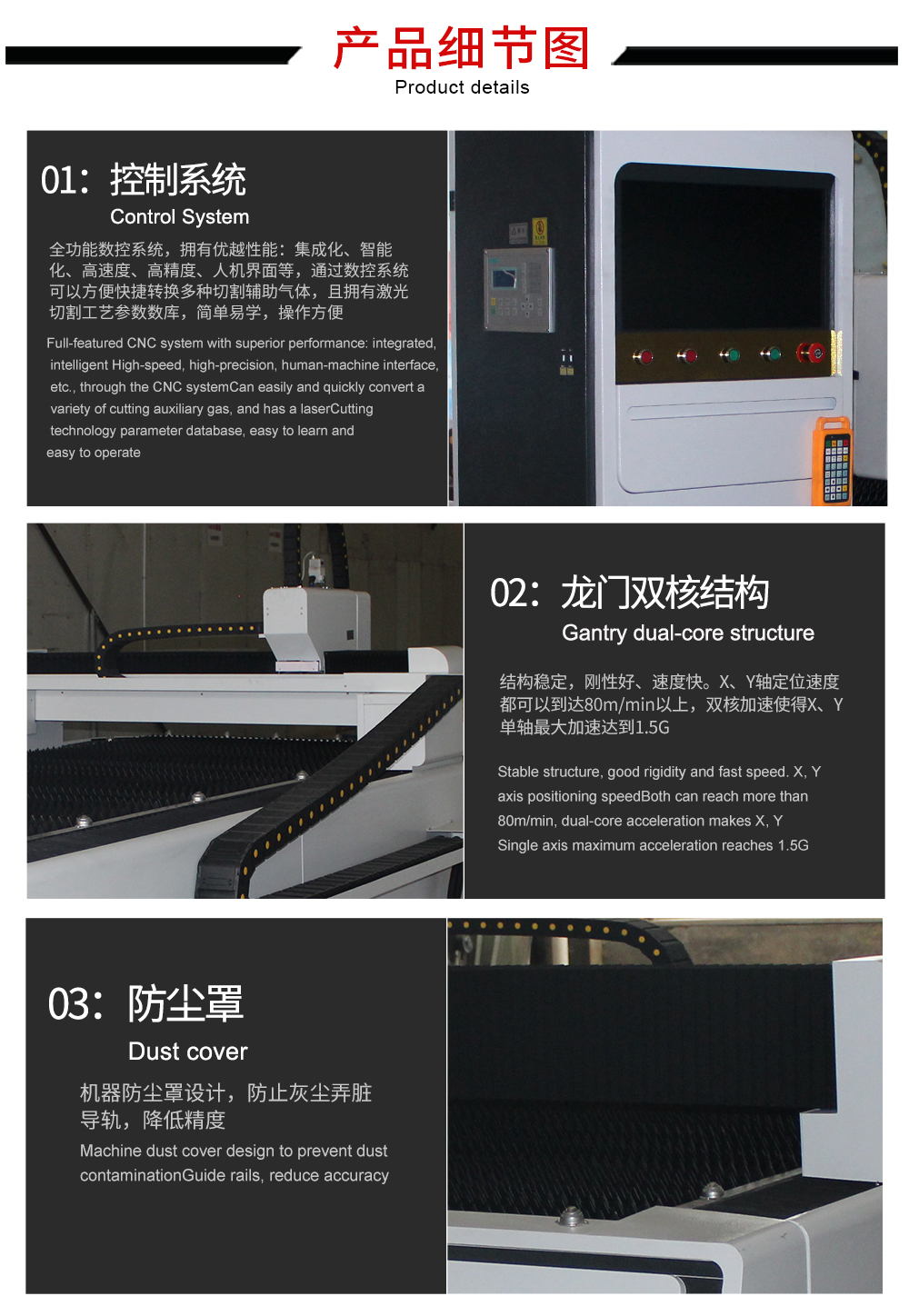 产品细节图
Product details

01：控制系统
Control System

全功能数控系统，拥有优越性能：集成化、智能化、高速度、高精度、人机界面等，通过数控系统可以方便快捷转换多种切割辅助气体，且拥有激光切割工艺参数数库，简单易学，操作方便

Full-featured CNC system with superior performance: integrated, intelligent High-speed, high-precision, human-machine interface, etc., through the CNC systemCan easily and quickly convert a variety of cutting auxiliary gas, and has a laserCutting technology parameter database, easy to learn and easy to operate

02：龙门双核结构
Gantry dual-core structure

结构稳定，刚性好、速度快。X、Y轴定位速度都可以到达80m/min以上，双核加速使得X、Y单轴最大加速达到1.5G

Stable structure, good rigidity and fast speed. X, Y axis positioning speedBoth can reach more than 80m/min, dual-core acceleration makes X, Y Single axis maximum acceleration reaches 1.5G

03：防尘罩
Dust cover

机器防尘罩设计，防止灰尘弄脏导轨，降低精度

Machine dust cover design to prevent dust contaminationGuide rails, reduce accuracy