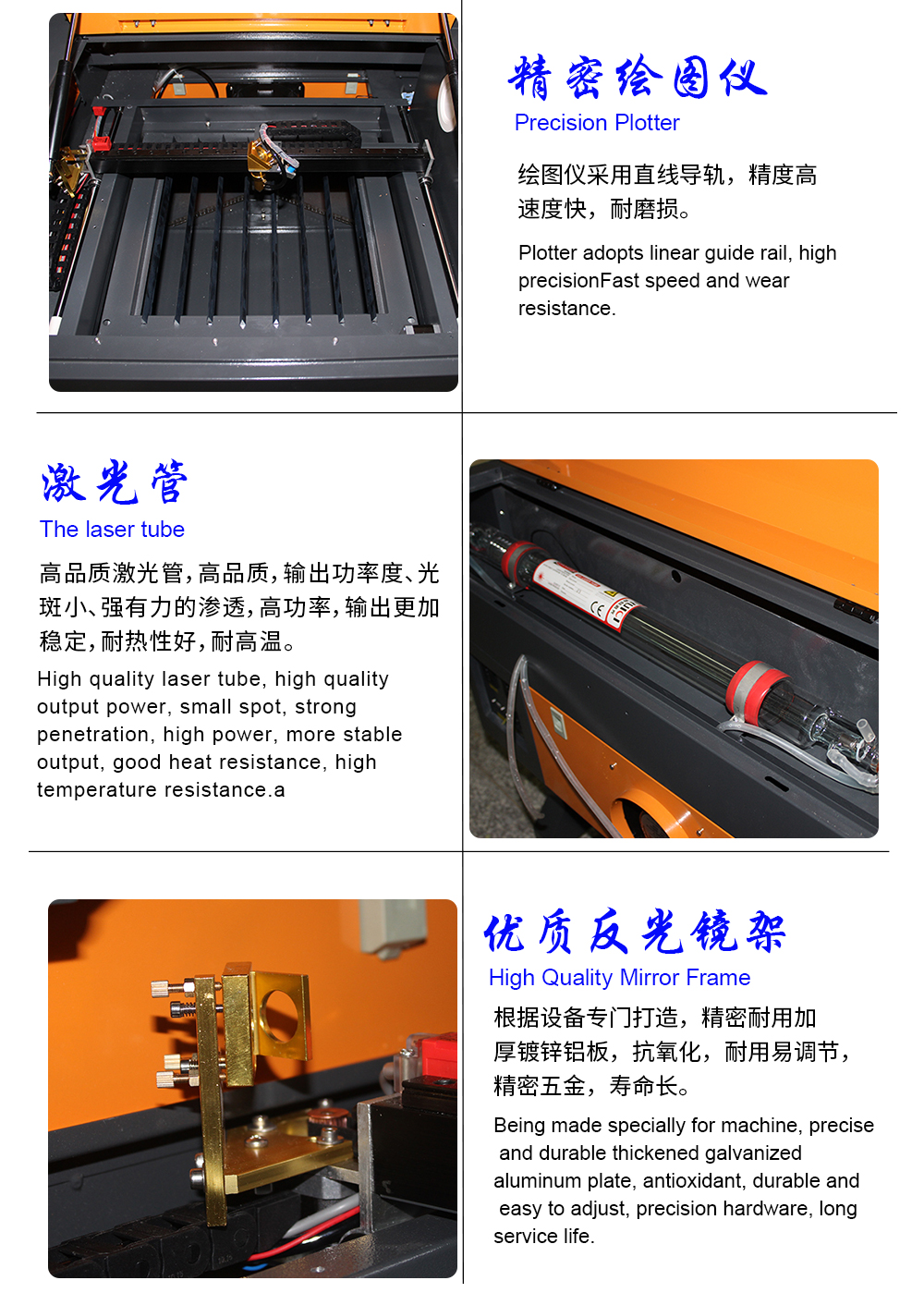 精密绘图仪
Precision Plotter

绘图仪采用直线导轨，精度高速度快，耐磨损。

Plotter adopts linear guide rail, high precisionFast speed and wear resistance.

激光管
The laser tube

高品质激光管，高品质，输出功率度、光斑小、强有力的渗透，高功率，输出更加稳定，耐热性好，耐高温。

High quality laser tube, high quality output power, small spot, strong penetration, high power, more stable output, good heat resistance, high temperature resistance.a

优质反光镜架
High Quality Mirror Frame

根据设备专门打造，精密耐用加厚镀锌铝板，抗氧化，耐用易调节，精密五金，寿命长。

Being made specially for machine, precise and durable thickened galvanized aluminum plate, antioxidant, durable and easy to adjust, precision hardware, long service life.