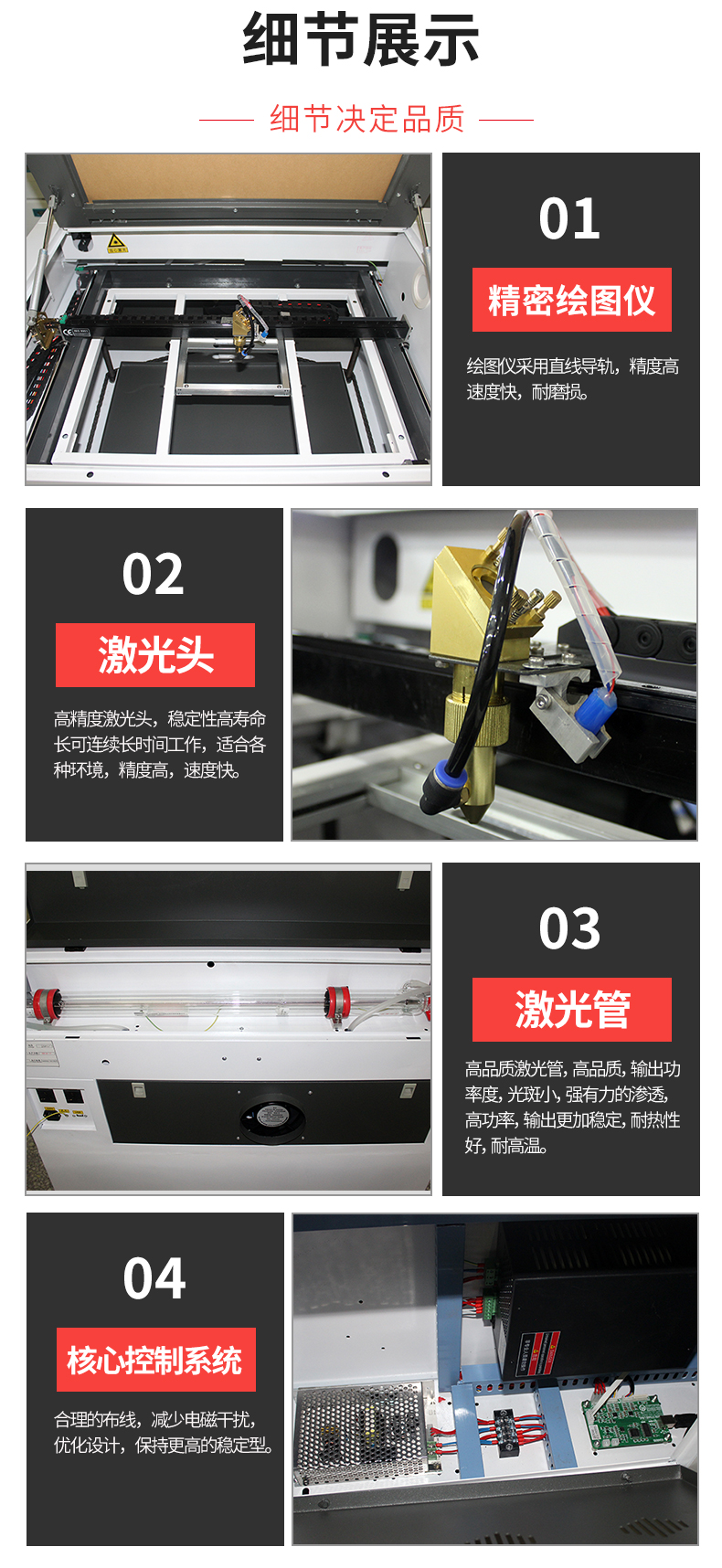 细节展示

细节决定品质

01

精密绘图仪

绘图仪采用直线导轨，精度高速度快，耐磨损。

02

激光头

高精度激光头，稳定性高寿命长可连续长时间工作，适合各种环境，精度高，速度快。

03

激光管

高品质激光管, 高品质, 输出功率度, 光斑小, 强有力的渗透, 高功率, 输出更加稳定, 耐热性好, 耐高温。

04

核心控制系统

合理的布线，减少电磁干扰，优化设计，保持更高的稳定型。