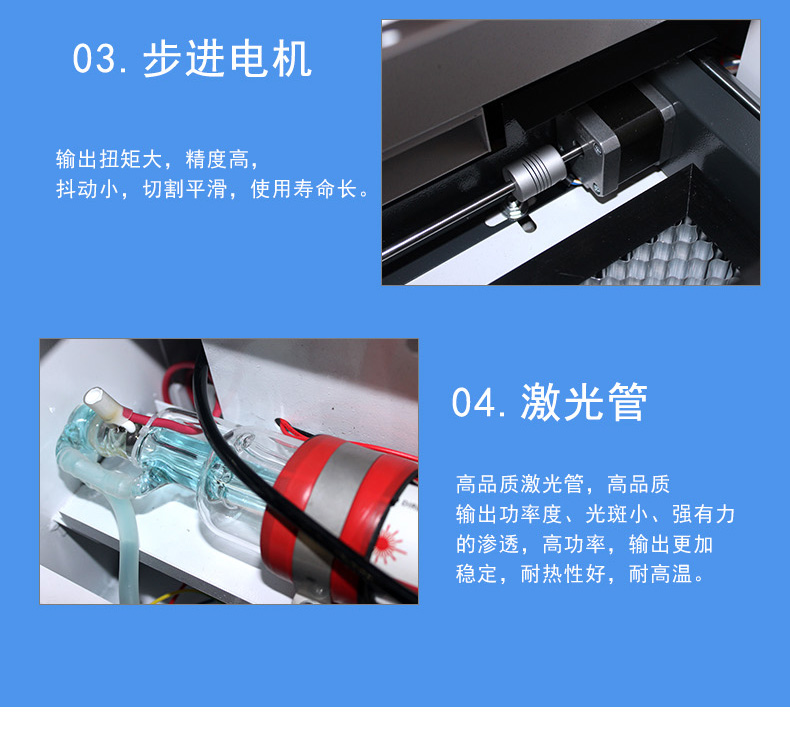 03. 步进电机

输出扭矩大，精度高，
抖动小，切割平滑，使用寿命长。

04. 激光管

高品质激光管，高品质
输出功率度、光斑小、强有力
的渗透，高功率，输出更加
稳定，耐热性好，耐高温。